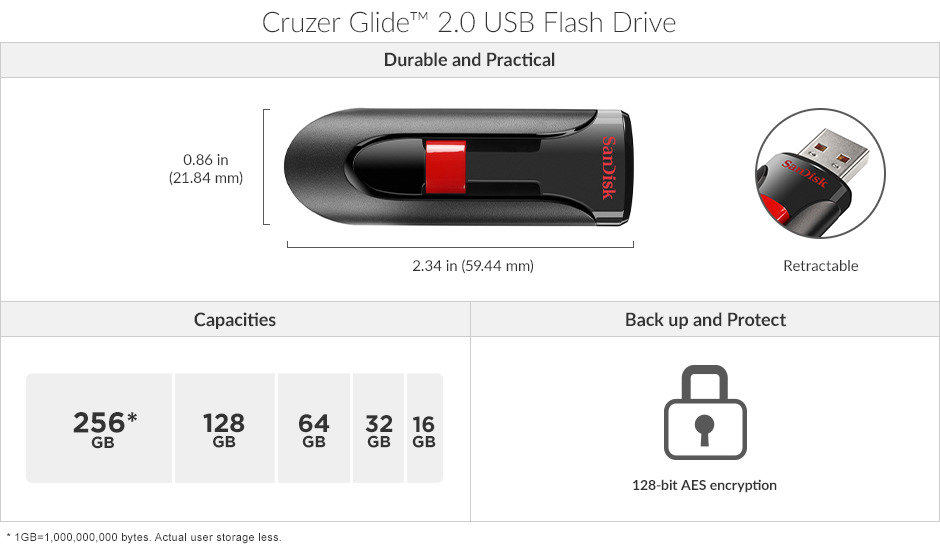 Cruzer Glide™ 2.0 USB Flash Drive

Durable and Practical

0.86 in
(21.84 mm)

SanDisk

2.34 in (59.44 mm)

SanDisk

Retractable

Capacities

256* GB

128 GB

64 GB

32 GB

16 GB

Back up and Protect

128-bit AES encryption

* 1GB=1,000,000,000 bytes. Actual user storage less.