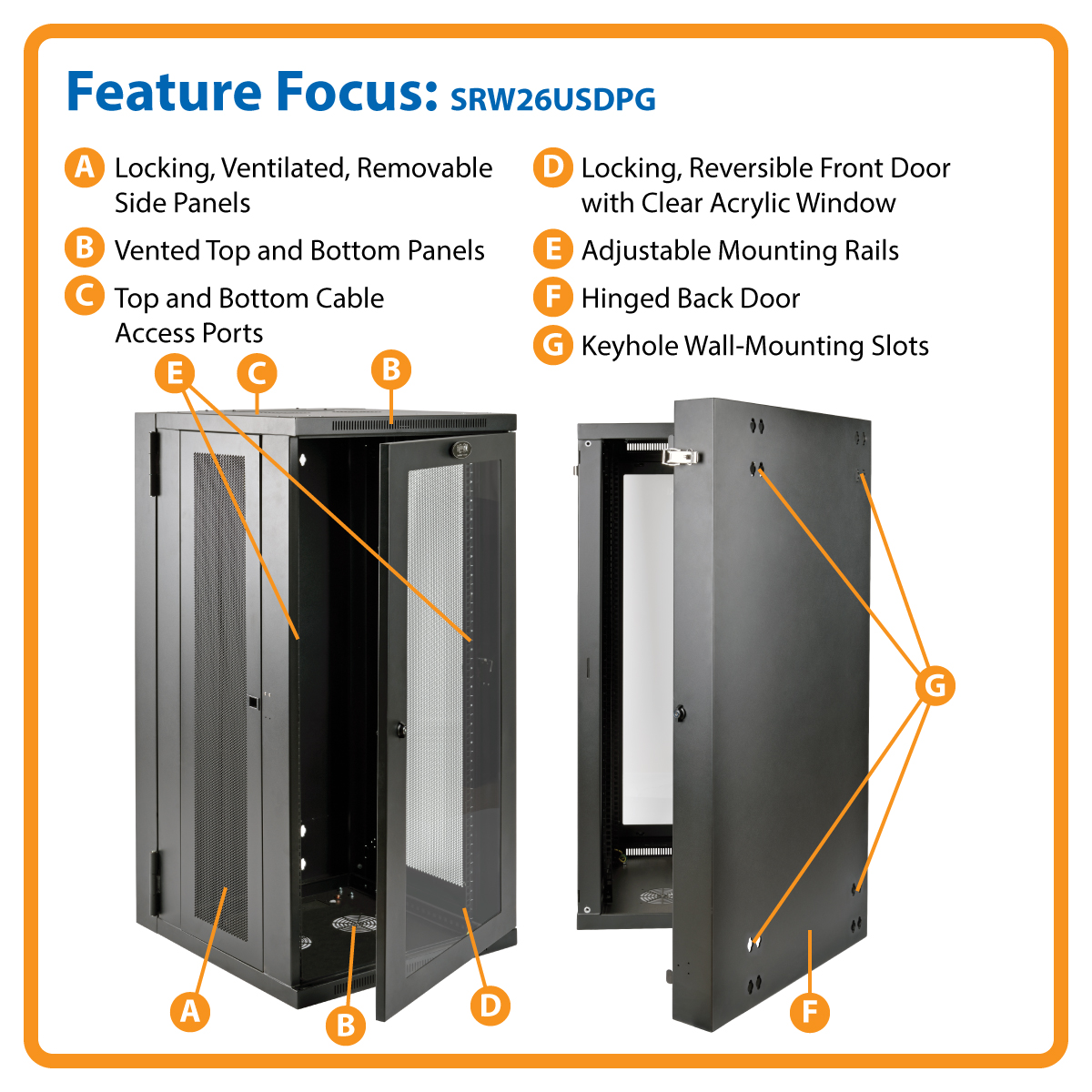 Feature Focus: SRW26USDPG

A Locking, Ventilated, Removable Side Panels

B Vented Top and Bottom Panels

C Top and Bottom Cable Access Ports

D Locking, Reversible Front Door with Clear Acrylic Window

E Adjustable Mounting Rails

F Hinged Back Door

G Keyhole Wall-Mounting Slots

E C B

A B D

G

F