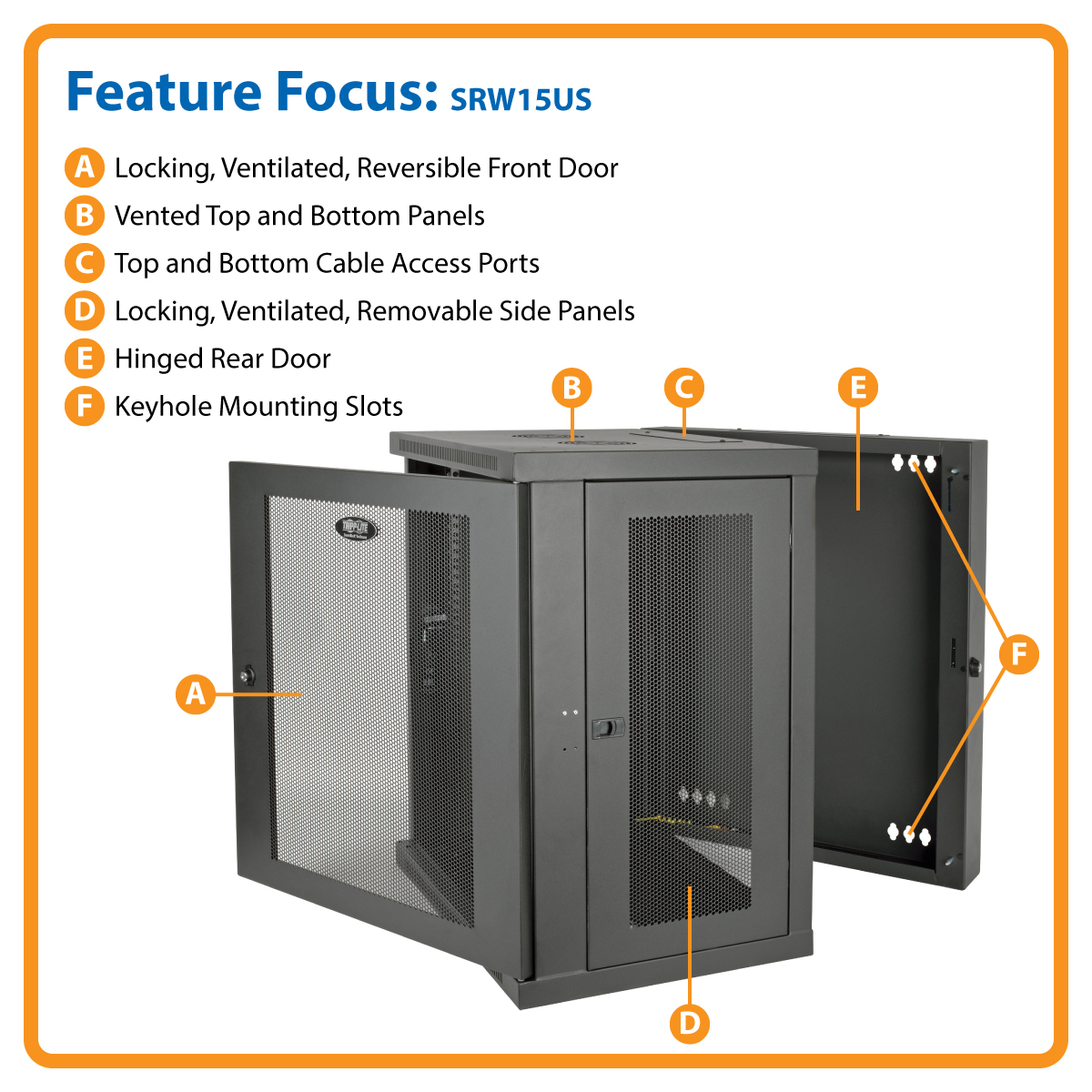 Feature Focus: SRW15US

A Locking, Ventilated, Reversible Front Door
B Vented Top and Bottom Panels
C Top and Bottom Cable Access Ports
D Locking, Ventilated, Removable Side Panels
E Hinged Rear Door
F Keyhole Mounting Slots

B
C
E
TRIPP·LITE
A
F
D