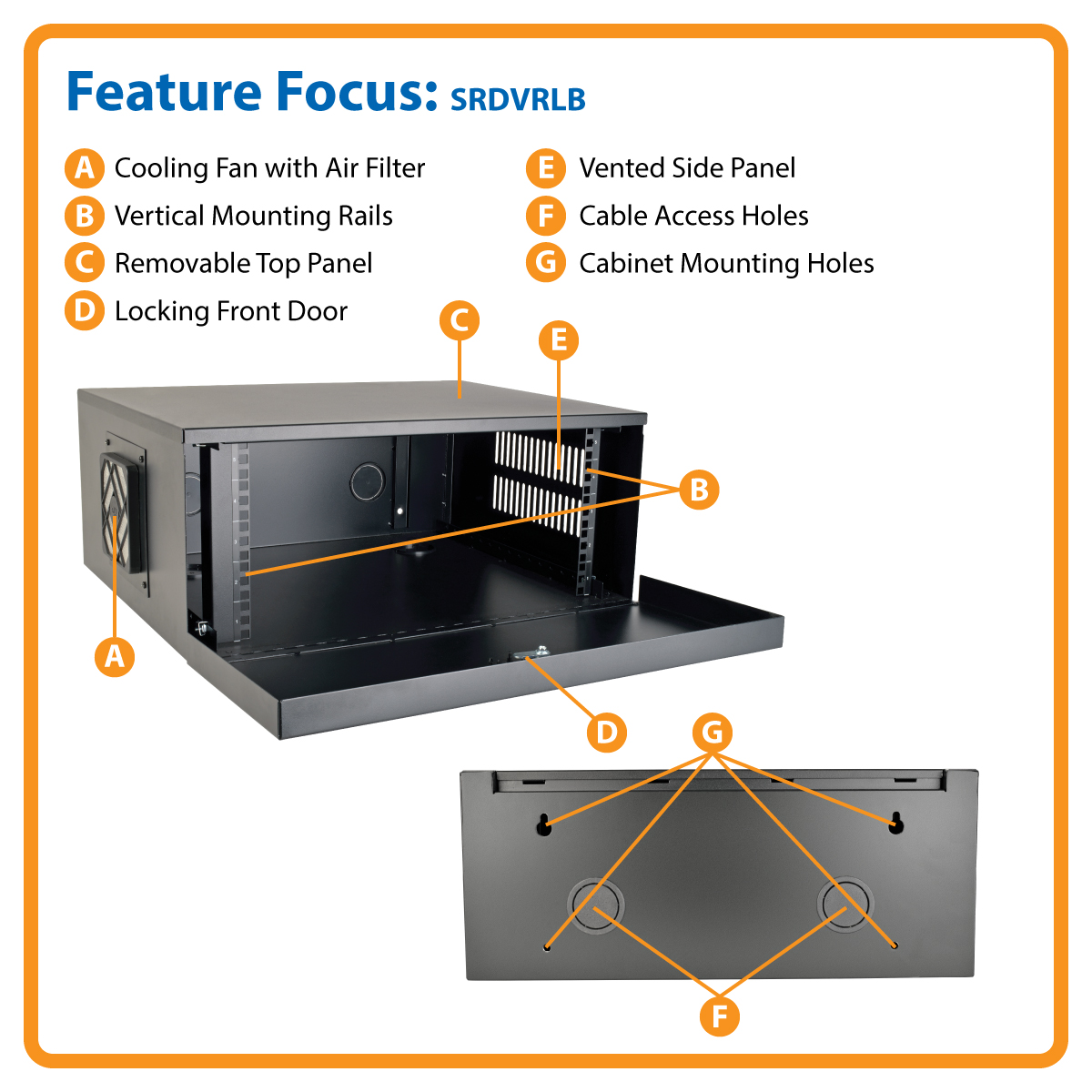 Feature Focus: SRDVRLB

A Cooling Fan with Air Filter
B Vertical Mounting Rails
C Removable Top Panel
D Locking Front Door

E Vented Side Panel
F Cable Access Holes
G Cabinet Mounting Holes

C
E
B
A
D
G
F